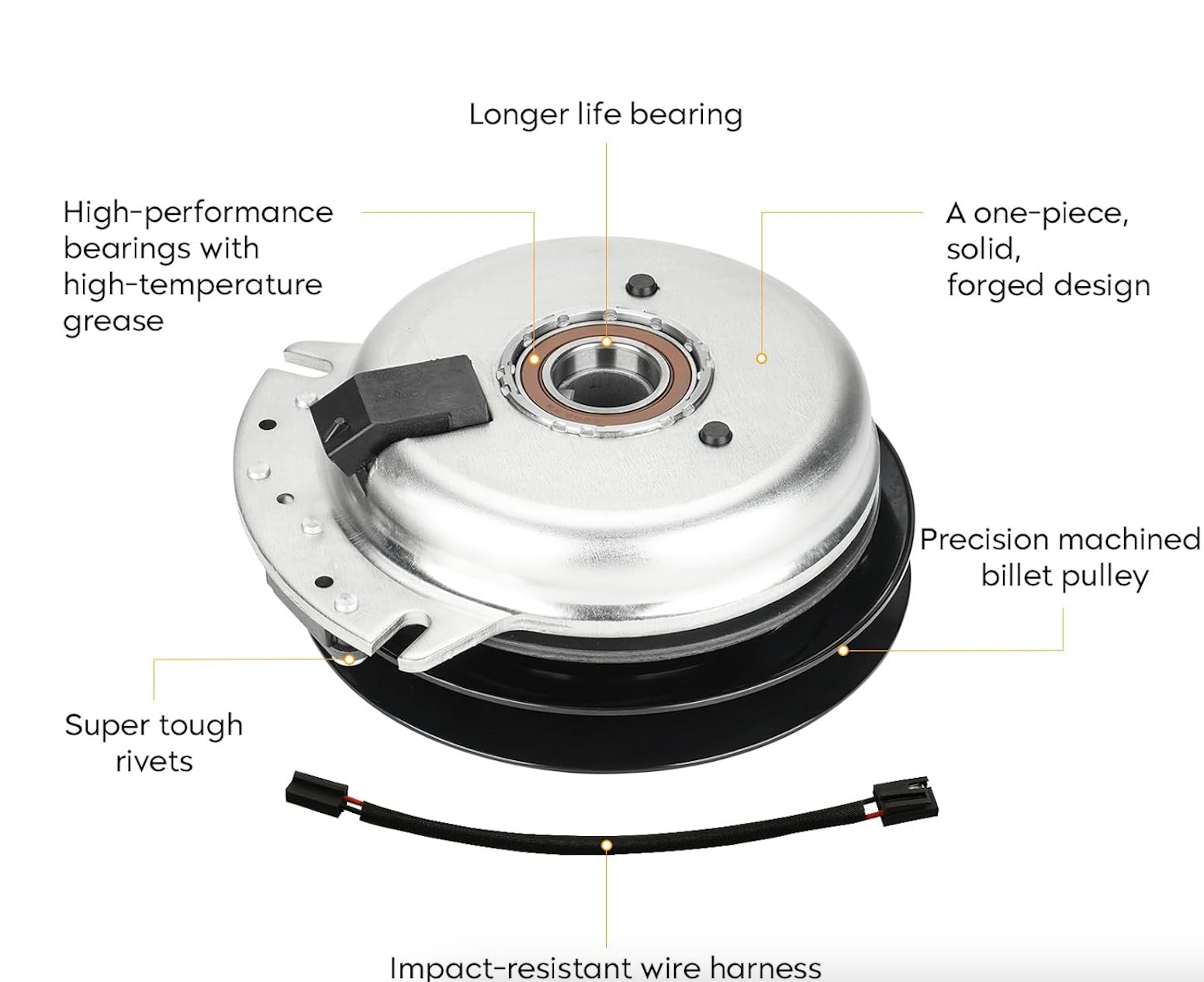 Longer life bearing

High-performance bearings with high-temperature grease

A one-piece, solid, forged design

Precision machined billet pulley

Super tough rivets

Impact-resistant wire harness