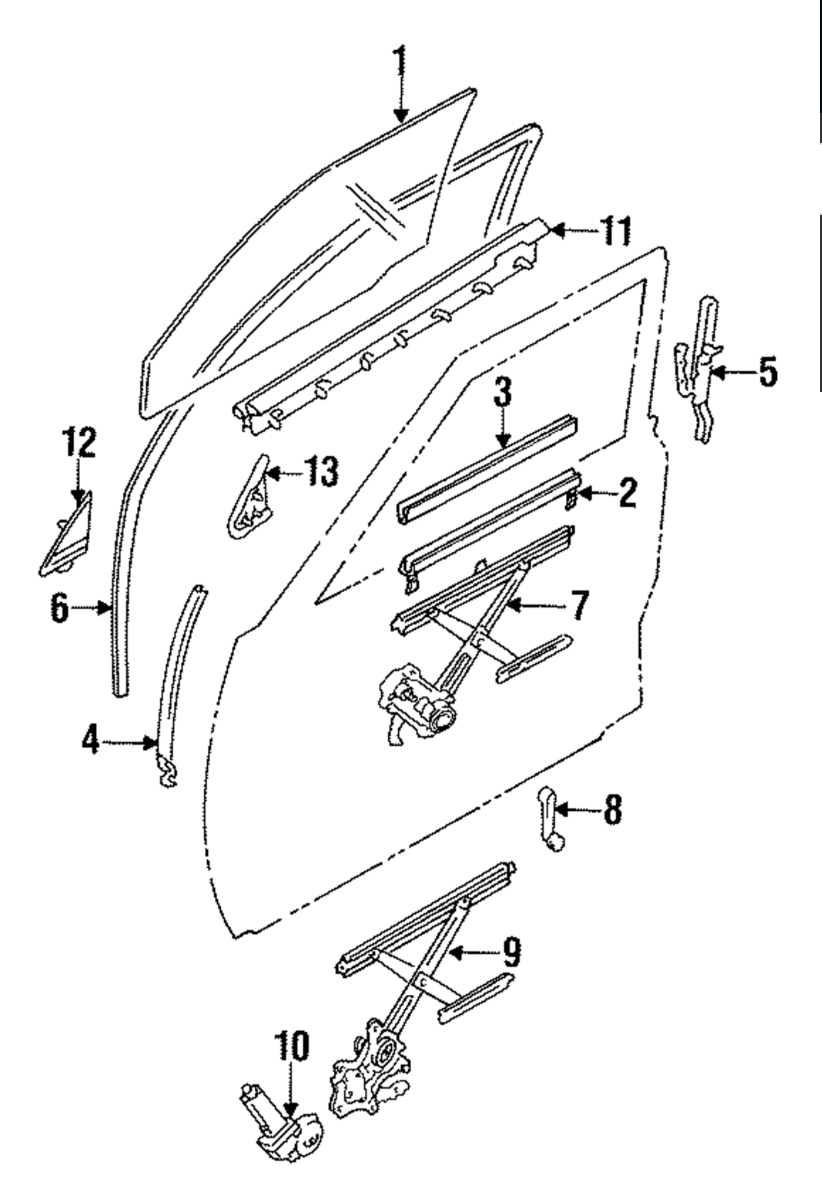 1
11
5
3
12
13
2
6
7
4
8
9
10