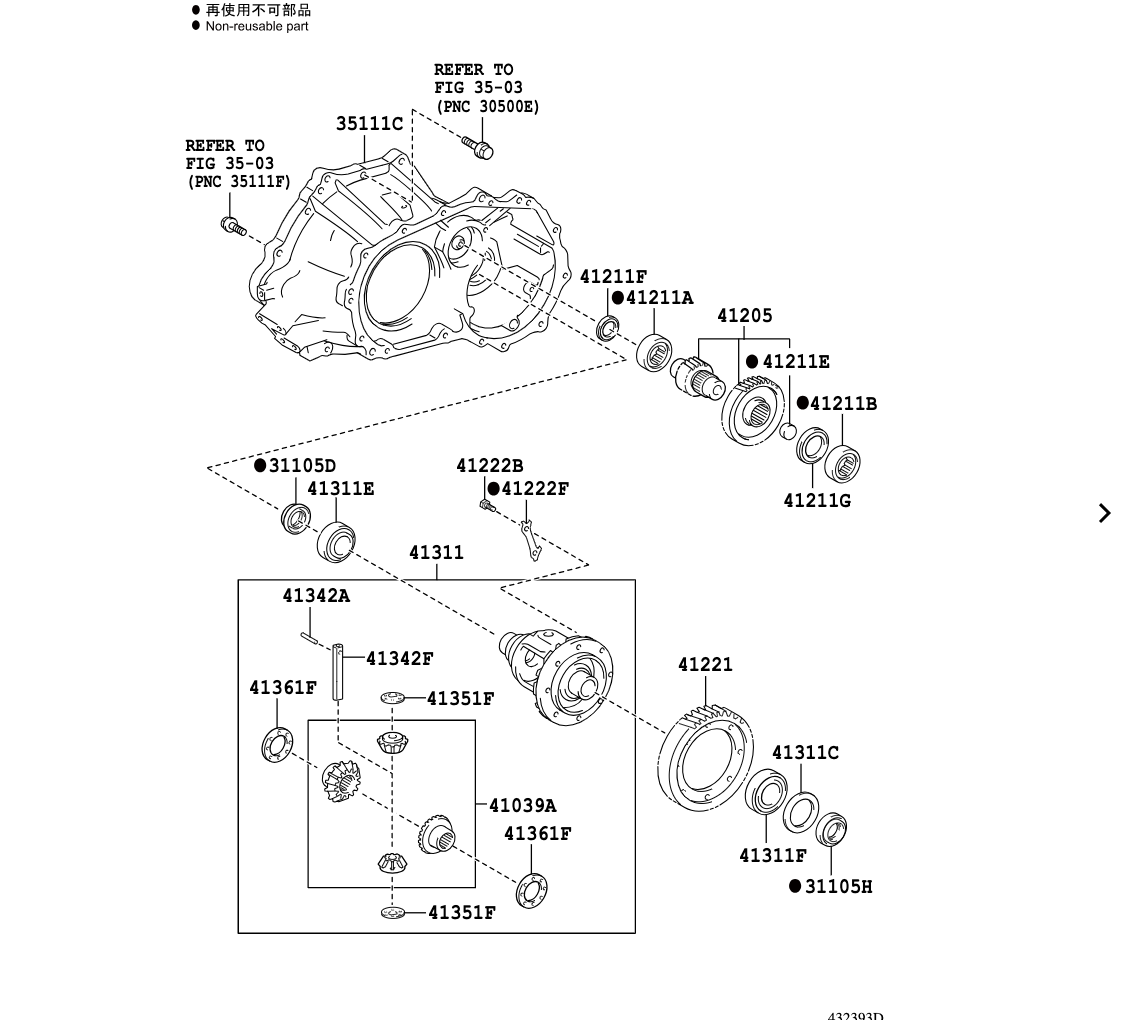 ● 再使用不可部品
● Non-reusable part

REFER TO
FIG 35-03
(PNC 30500E)

35111C

REFER TO
FIG 35-03
(PNC 35111F)

41211F
●41211A

41205

●41211E

●41211B

41211G

●31105D

41311E

41222B

●41222F

41311

41342A

41342F

41361F

41351F

41039A

41361F

41351F

41221

41311C

41311F

●31105H

432393D